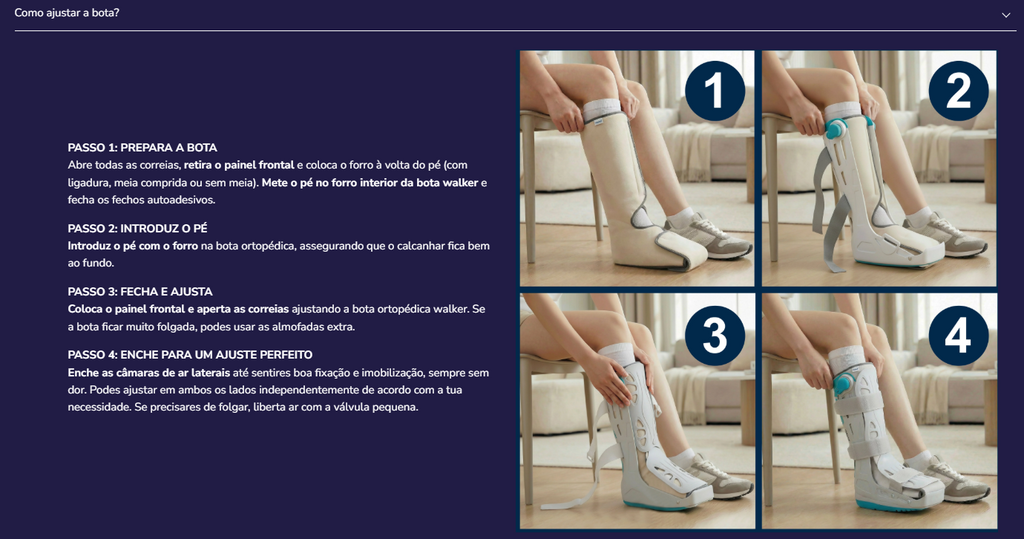 Como ajustar a bota?

PASSO 1: PREPARA A BOTA
Abre todas as correias, retira o painel frontal e coloca o forro à volta do pé (com ligadura, meia comprida ou sem meia). Mete o pé no forro interior da bota walker e fecha os fechos autoadesivos.

PASSO 2: INTRODUZ O PÉ
Introduz o pé com o forro na bota ortopédica, assegurando que o calcanhar fica bem ao fundo.

PASSO 3: FECHA E AJUSTA
Coloca o painel frontal e aperta as correias ajustando a bota ortopédica walker. Se a bota ficar muito folgada, podes usar as almofadas extra.

PASSO 4: ENCHE PARA UM AJUSTE PERFEITO
Enche as câmaras de ar laterais até sentires boa fixação e imobilização, sempre sem dor. Podes ajustar em ambos os lados independentemente de acordo com a tua necessidade. Se precisares de folgar, liberta ar com a válvula pequena.

1

2

3

4